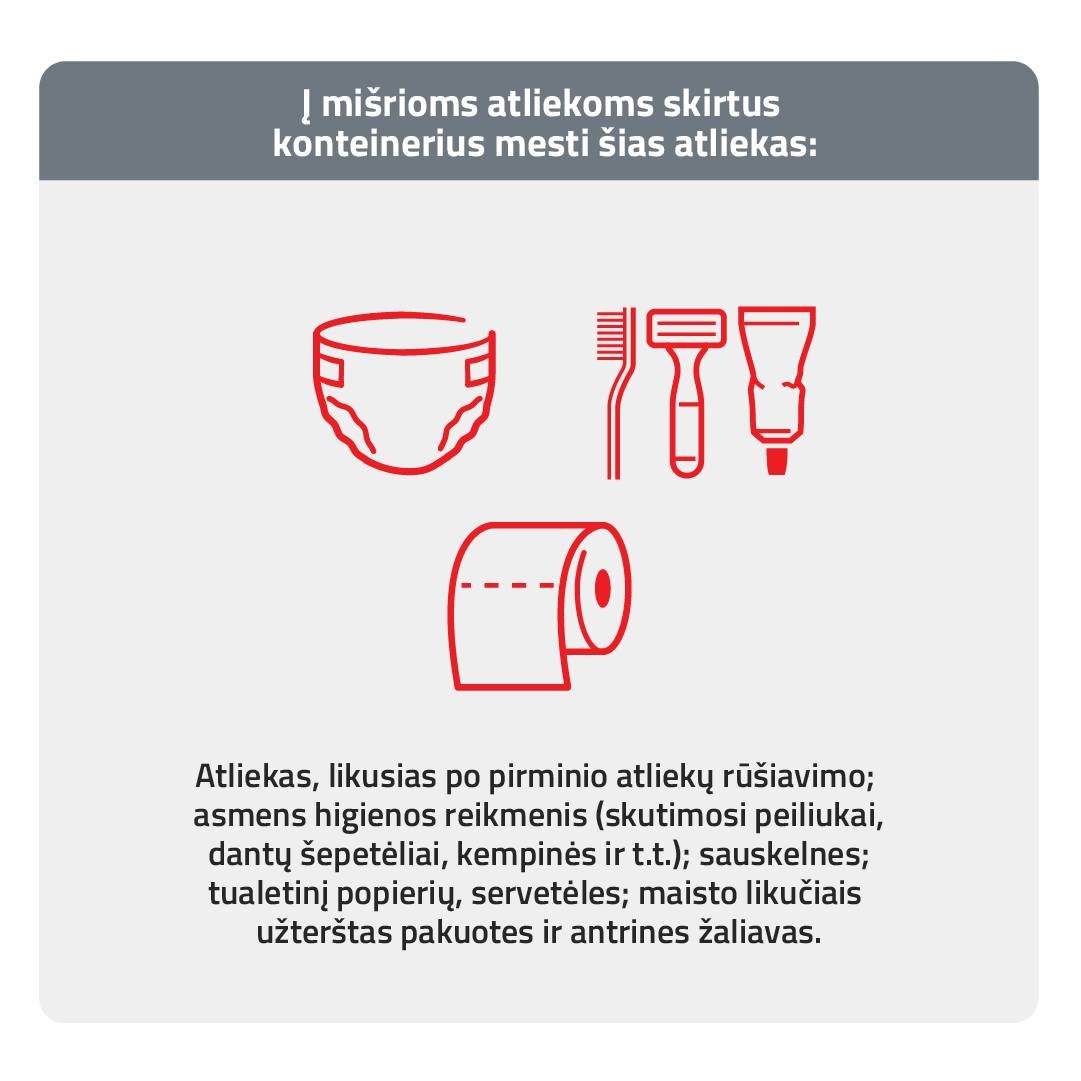 Į mišrioms atliekoms skirtus konteinerius mesti šias atliekas:

Atliekas, likusias po pirminio atliekų rūšiavimo; asmens higienos reikmenis (skutimosi peiliukai, dantų šepetėliai, kempinės ir t.t.); sauskelnes; tualetinį popierių, servetėles; maisto likučiais užterštas pakuotes ir antrines žaliavas.